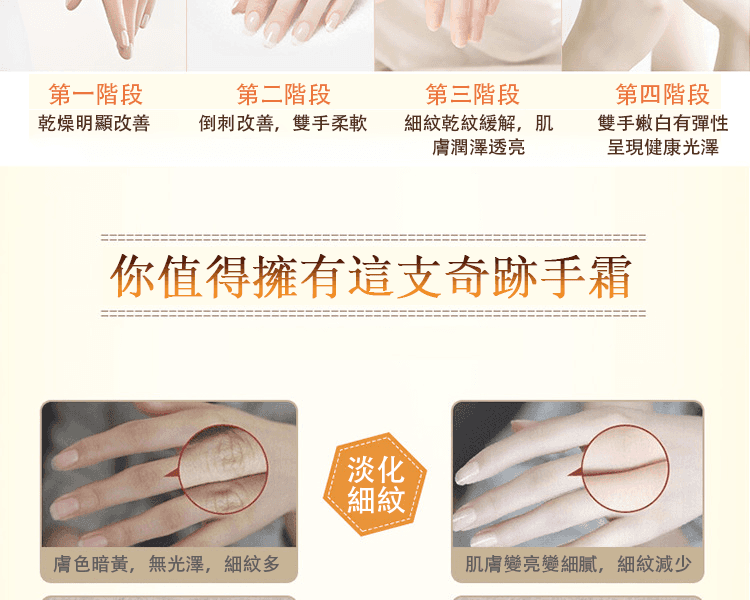 第一階段
乾燥明顯改善

第二階段
倒刺改善，雙手柔軟

第三階段
細紋乾紋緩解，肌膚潤澤透亮

第四階段
雙手嫩白有彈性
呈現健康光澤

你值得擁有這支奇跡手霜

淡化細紋

膚色暗黃，無光澤，細紋多

肌膚變亮變細膩，細紋減少