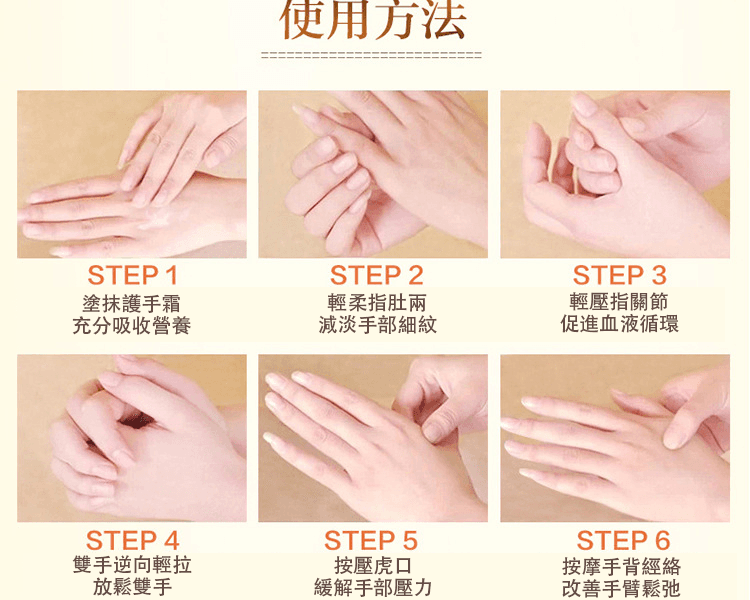 使用方法

STEP 1
塗抹護手霜
充分吸收營養

STEP 2
輕柔指肚兩
減淡手部細紋

STEP 3
輕壓指關節
促進血液循環

STEP 4
雙手逆向輕拉
放鬆雙手

STEP 5
按壓虎口
緩解手部壓力

STEP 6
按摩手背經絡
改善手臂鬆弛