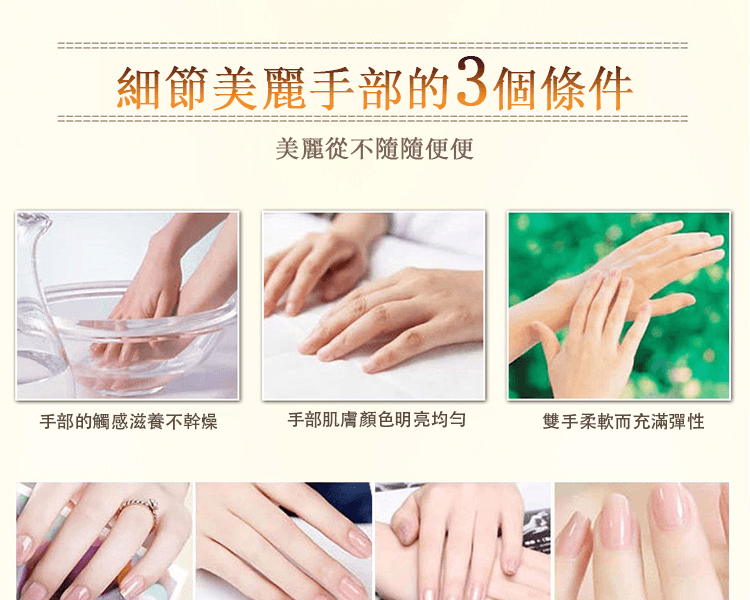 細節美麗手部的3個條件

美麗從不隨隨便便

手部的觸感滋養不幹燥

手部肌膚顏色明亮均勻

雙手柔軟而充滿彈性